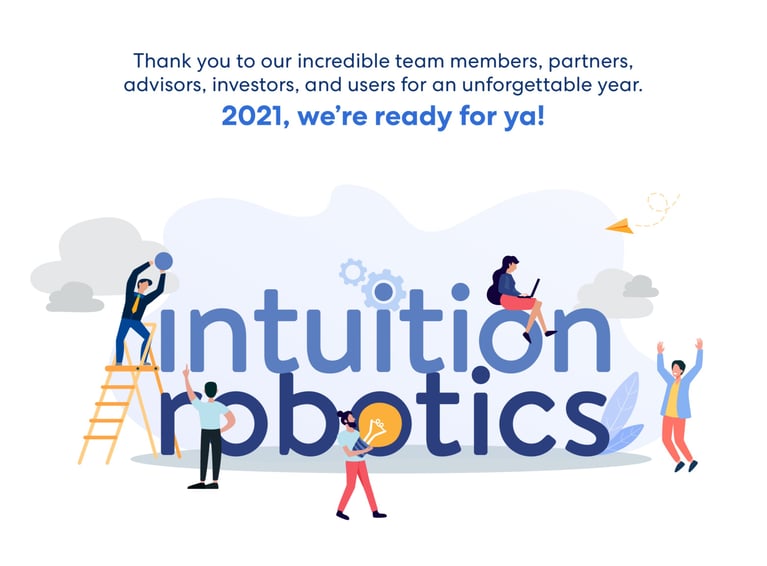 Thank you to our incredible team members, partners, advisors, investors, and users for an unforgettable year.

2021, we're ready for ya!

intuition robotics